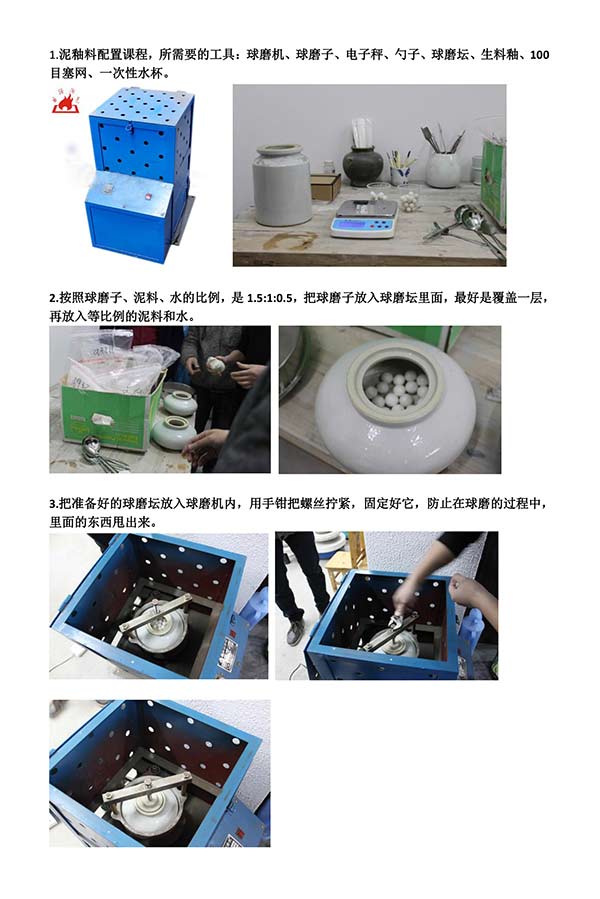 1.泥釉料配置课程，所需要的工具：球磨机、球磨子、电子秤、勺子、球磨坛、生料釉、100目塞网、一次性水杯。

2.按照球磨子、泥料、水的比例，是 1.5:1:0.5，把球磨子放入球磨坛里面，最好是覆盖一层，再放入等比例的泥料和水。

3.把准备好的球磨坛放入球磨机内，用手钳把螺丝拧紧，固定好它，防止在球磨的过程中，里面的东西甩出来。